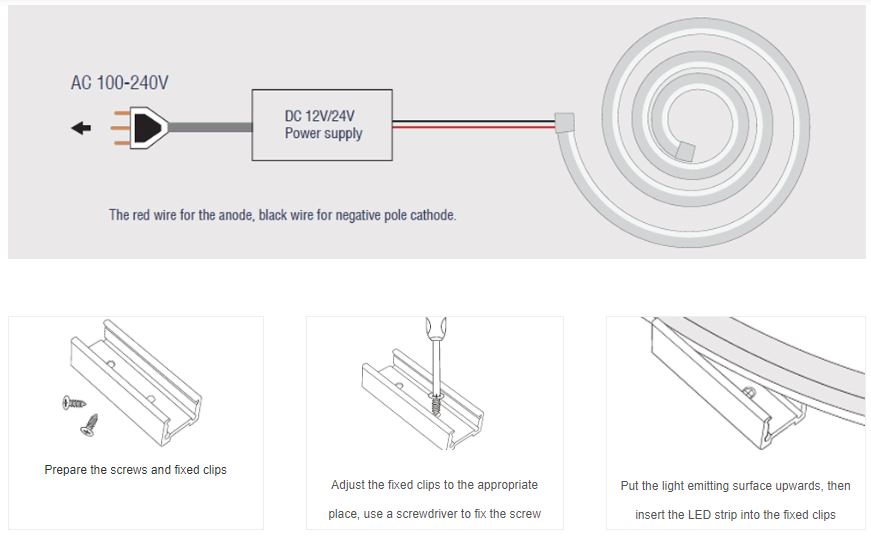 AC 100-240V

DC 12V/24V
Power supply

The red wire for the anode, black wire for negative pole cathode.

Prepare the screws and fixed clips

Adjust the fixed clips to the appropriate place, use a screwdriver to fix the screw

Put the light emitting surface upwards, then insert the LED strip into the fixed clips